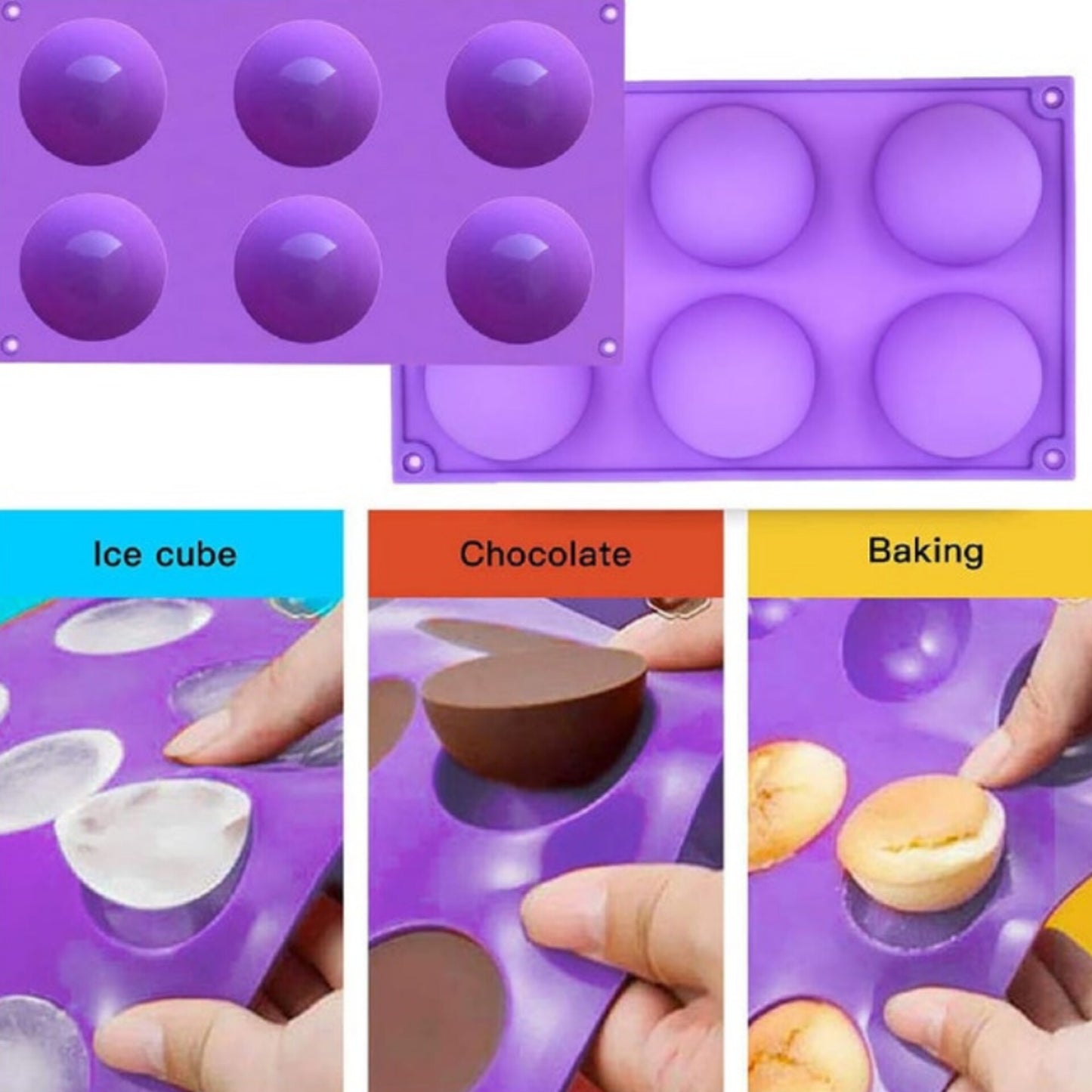 Ice cube

Chocolate

Baking