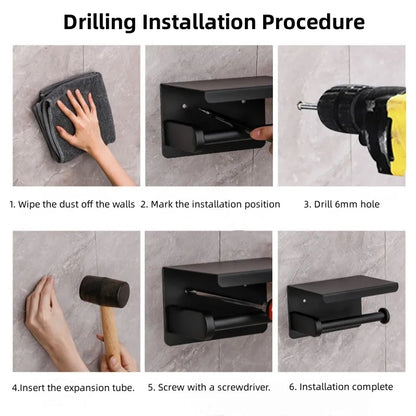 Drilling Installation Procedure

1. Wipe the dust off the walls

2. Mark the installation position

3. Drill 6mm hole

4.Insert the expansion tube.

5. Screw with a screwdriver.

6. Installation complete